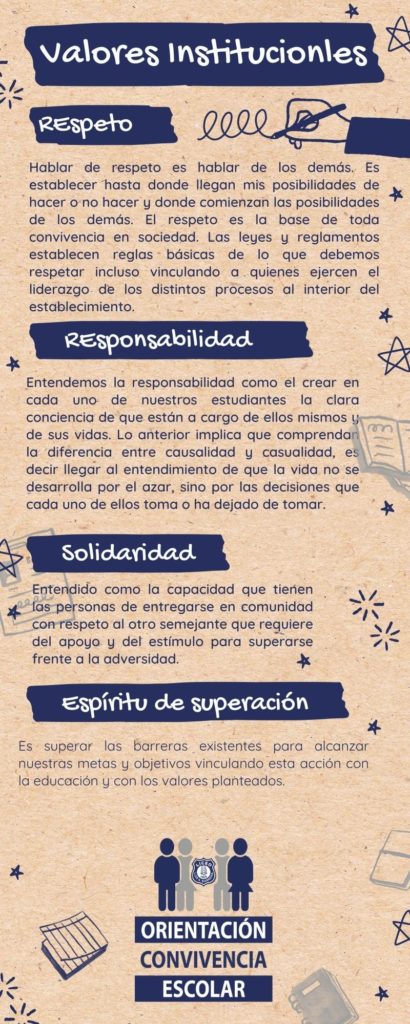 Valores Institucionles

REspeto

Hablar de respeto es hablar de los demás. Es establecer hasta donde llegan mis posibilidades de hacer o no hacer y donde comienzan las posibilidades de los demás. El respeto es la base de toda convivencia en sociedad. Las leyes y reglamentos establecen reglas básicas de lo que debemos respetar incluso vinculando a quienes ejercen el liderazgo de los distintos procesos al interior del establecimiento.

REsponsabilidad

Entendemos la responsabilidad como el crear en cada uno de nuestros estudiantes la clara conciencia de que están a cargo de ellos mismos y de sus vidas. Lo anterior implica que comprendan la diferencia entre causalidad y casualidad, es decir llegar al entendimiento de que la vida no se desarrolla por el azar, sino por las decisiones que cada uno de ellos toma o ha dejado de tomar.

Solidaridad

Entendido como la capacidad que tienen las personas de entregarse en comunidad con respeto al otro semejante que requiere del apoyo y del estímulo para superarse frente a la adversidad.

Espíritu de superación

Es superar las barreras existentes para alcanzar nuestras metas y objetivos vinculando esta acción con la educación y con los valores planteados.

ORIENTACIÓN
CONVIVENCIA
ESCOLAR